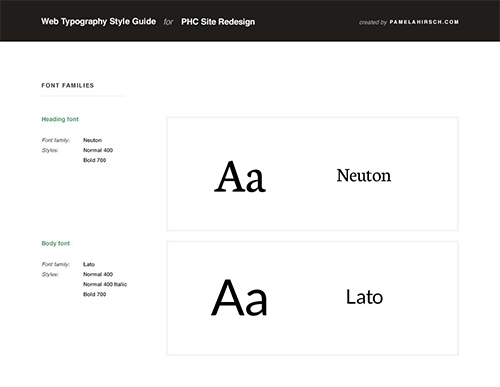 Web Typography Style Guide for PHC Site Redesign

created by PAMELAHIRSCH.COM

FONT FAMILIES

Heading font

Font family: Neuton
Styles: Normal 400
Bold 700

Aa

Neuton

Body font

Font family: Lato
Styles: Normal 400
Normal 400 Italic
Bold 700

Aa

Lato